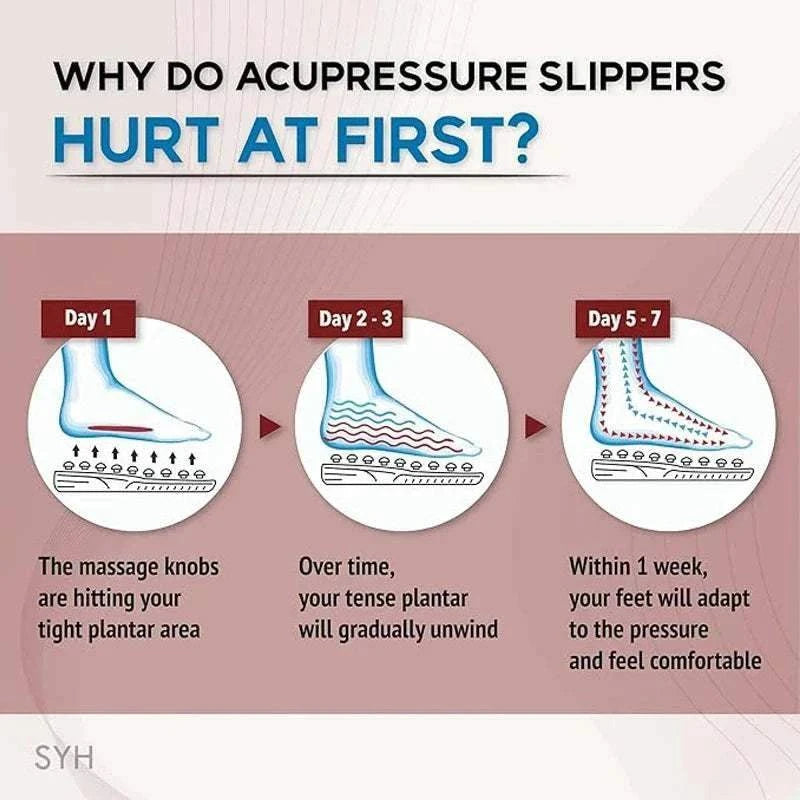 WHY DO ACUPRESSURE SLIPPERS
HURT AT FIRST?

Day 1

The massage knobs are hitting your tight plantar area

Day 2 - 3

Over time, your tense plantar will gradually unwind

Day 5 - 7

Within 1 week, your feet will adapt to the pressure and feel comfortable

SYH