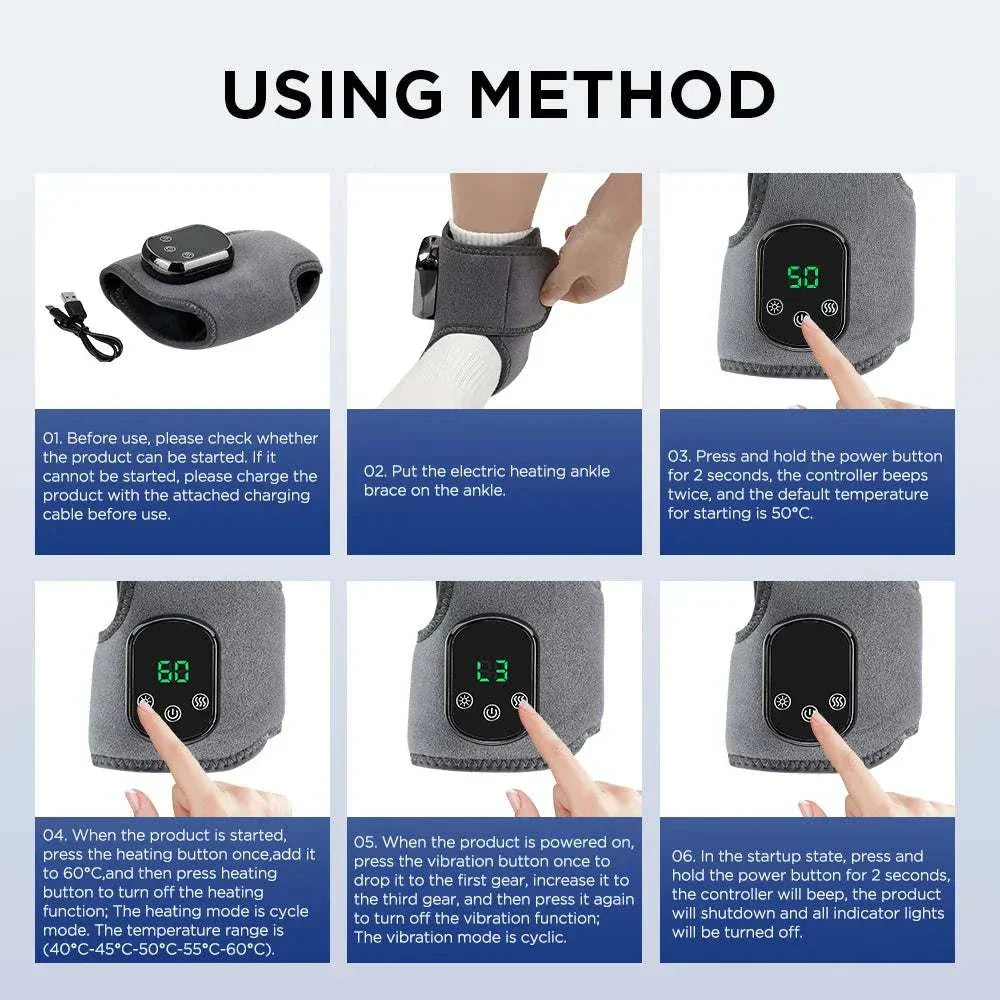 USING METHOD

01. Before use, please check whether the product can be started. If it cannot be started, please charge the product with the attached charging cable before use.

02. Put the electric heating ankle brace on the ankle.

50

03. Press and hold the power button for 2 seconds, the controller beeps twice, and the default temperature for starting is 50°C.

60

04. When the product is started, press the heating button once,add it to 60°C,and then press heating button to turn off the heating function; The heating mode is cycle mode. The temperature range is (40°C-45°C-50°C-55°C-60°C).

L3

05. When the product is powered on, press the vibration button once to drop it to the first gear, increase it to the third gear, and then press it again to turn off the vibration function; The vibration mode is cyclic.

06. In the startup state, press and hold the power button for 2 seconds, the controller will beep, the product will shutdown and all indicator lights will be turned off.